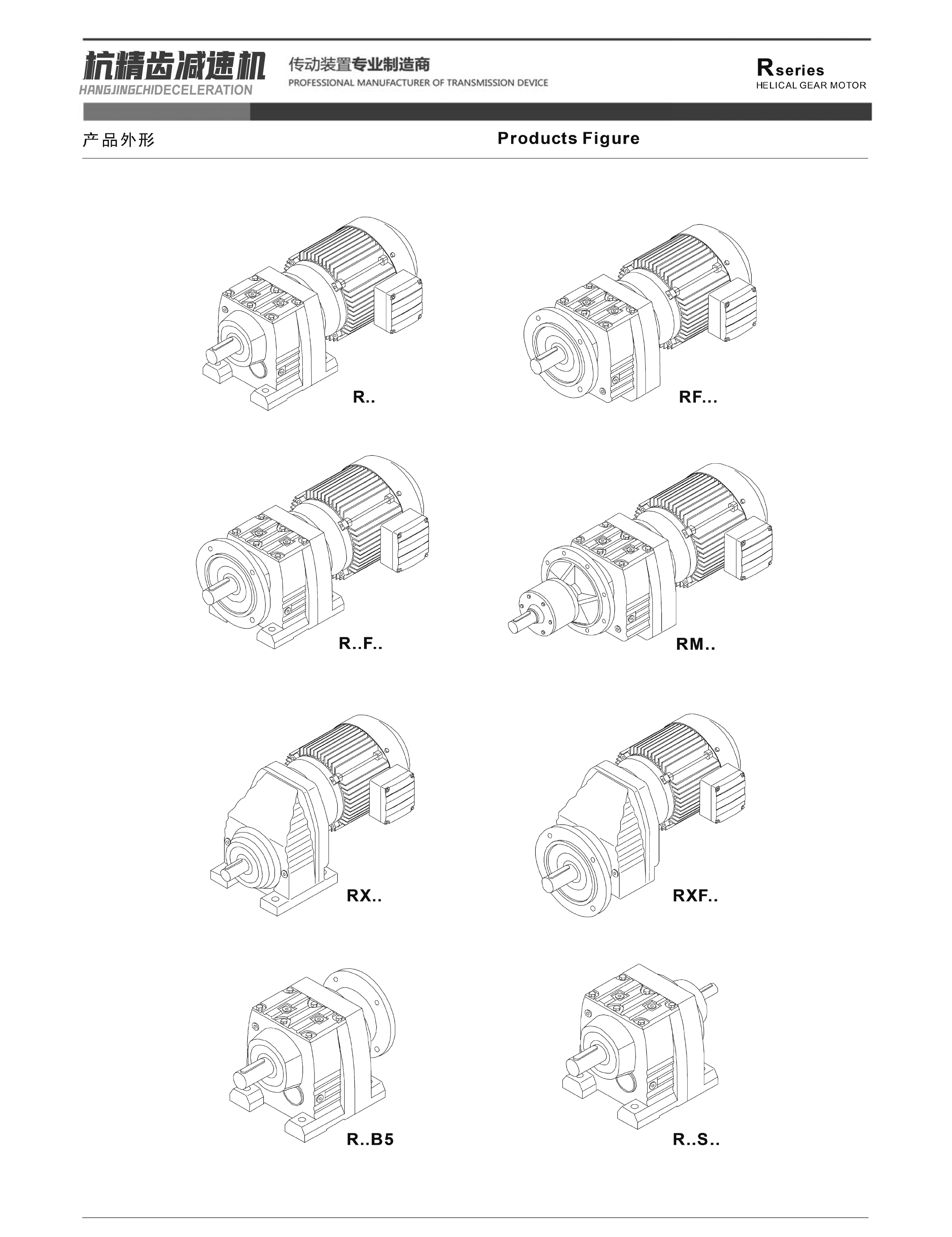 杭精齿减速机
HANGJINGCHIDECELERATION

传动装置专业制造商
PROFESSIONAL MANUFACTURER OF TRANSMISSION DEVICE

Rseries
HELICAL GEAR MOTOR

产品外形

Products Figure

R..

RF...

R..F..

RM..

RX..

RXF..

R..B5

R..S..